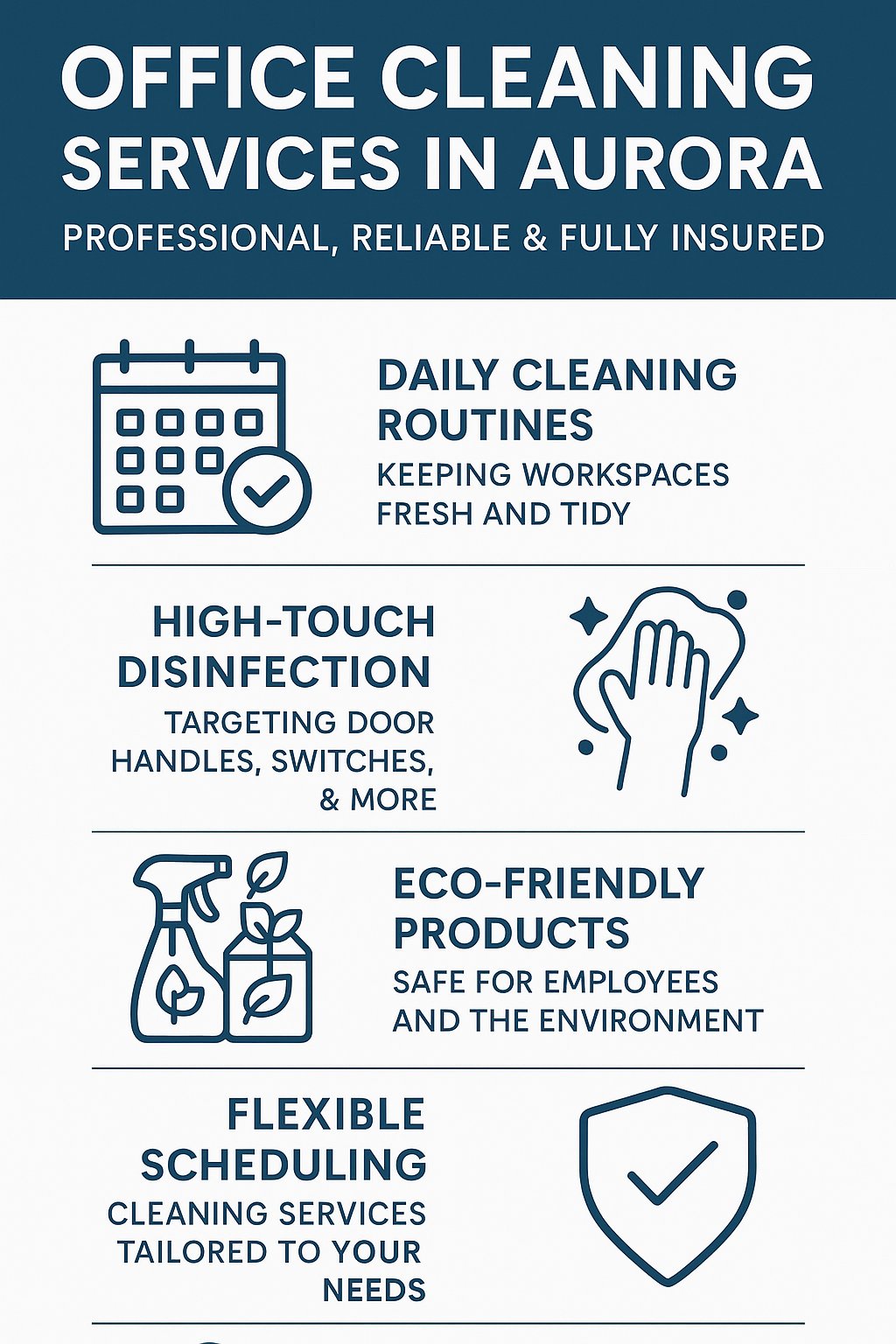 OFFICE CLEANING SERVICES IN AURORA

PROFESSIONAL, RELIABLE & FULLY INSURED

DAILY CLEANING ROUTINES

KEEPING WORKSPACES FRESH AND TIDY

HIGH-TOUCH DISINFECTION

TARGETING DOOR HANDLES, SWITCHES, & MORE

ECO-FRIENDLY PRODUCTS

SAFE FOR EMPLOYEES AND THE ENVIRONMENT

FLEXIBLE SCHEDULING

CLEANING SERVICES TAILORED TO YOUR NEEDS